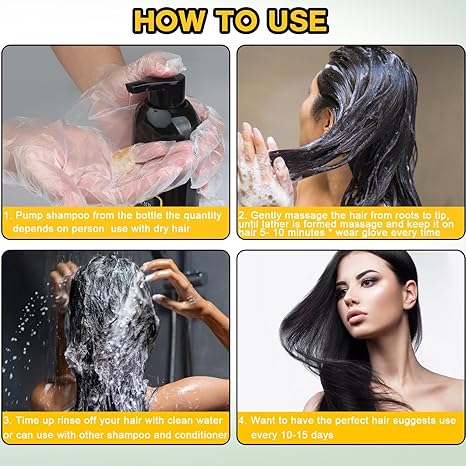 HOW TO USE

1. Pump shampoo from the bottle the quantity depends on person use with dry hair

2. Gently massage the hair from roots to tip, until lather is formed massage and keep it on hair 5- 10 minutes * wear glove every time

3. Time up rinse off your hair with clean water or can use with other shampoo and conditioner

4. Want to have the perfect hair suggests use every 10-15 days